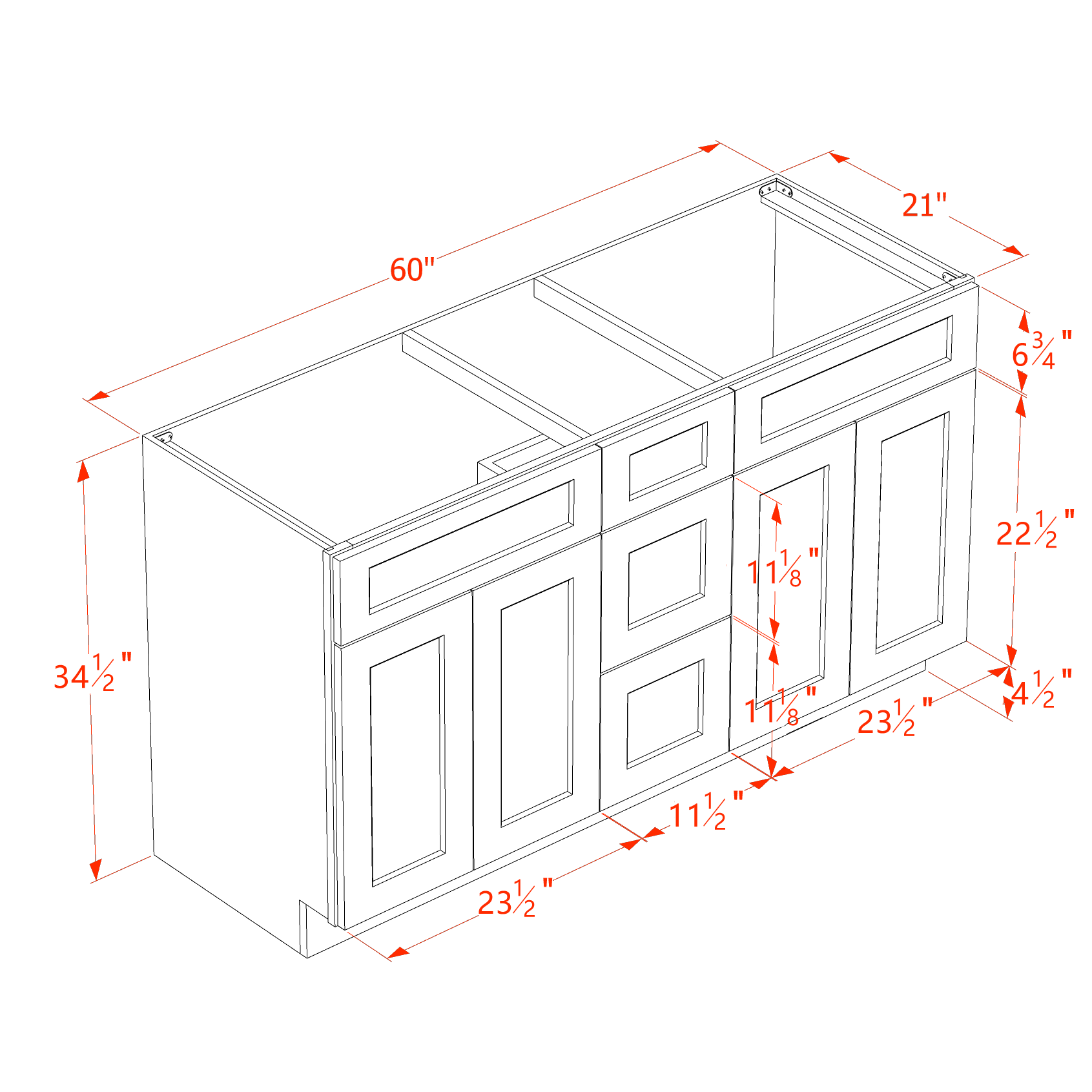 60"

21"

$6\frac{3}{4}$"

$22\frac{1}{2}$"

$34\frac{1}{2}$"

$11\frac{1}{8}$"

$11\frac{1}{8}$"

$4\frac{1}{2}$"

$23\frac{1}{2}$"

$11\frac{1}{2}$"

$23\frac{1}{2}$"