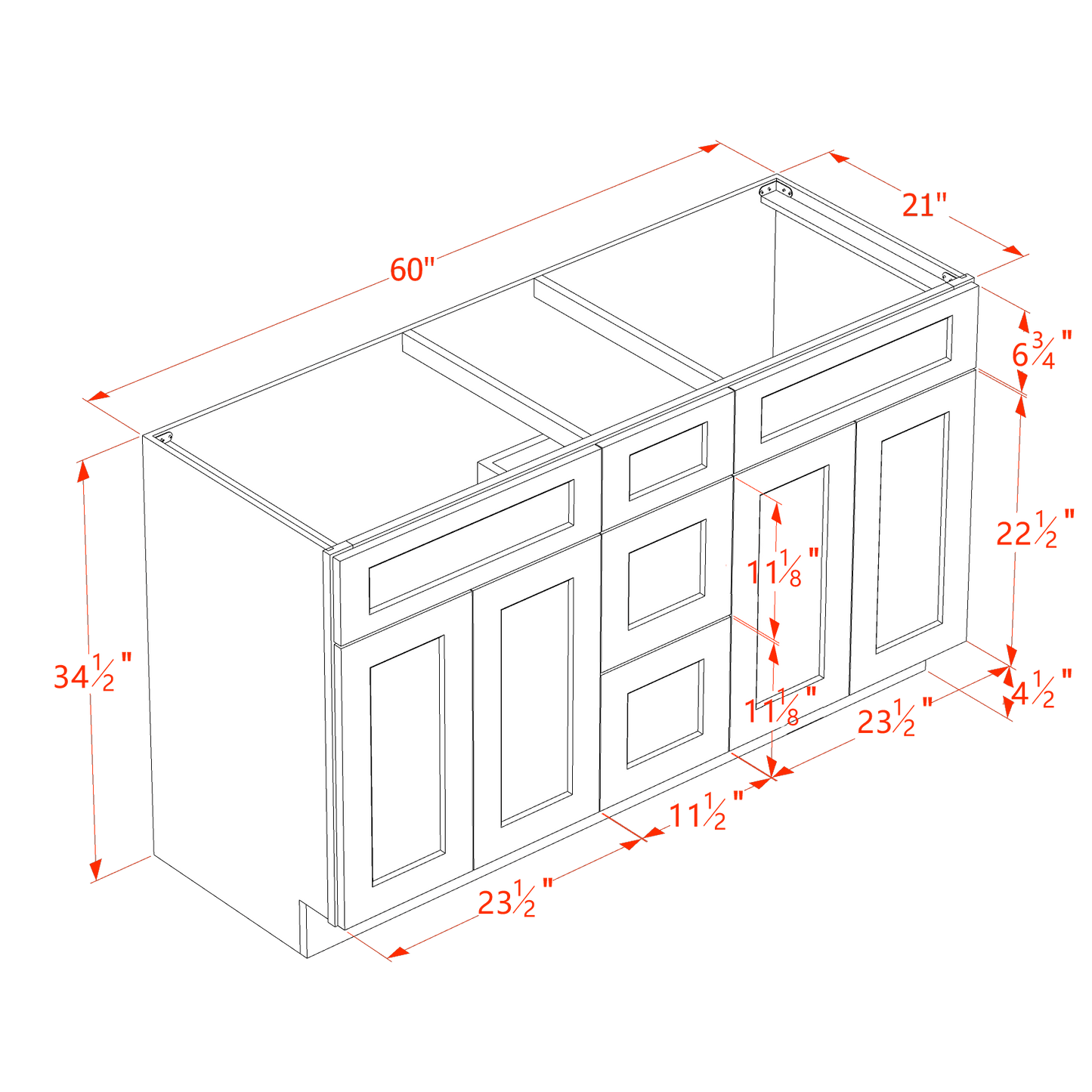 60"

21"

$6\frac{3}{4}$"

$22\frac{1}{2}$"

$34\frac{1}{2}$"

$11\frac{1}{8}$"

$11\frac{1}{8}$"

$4\frac{1}{2}$"

$23\frac{1}{2}$"

$11\frac{1}{2}$"

$23\frac{1}{2}$"