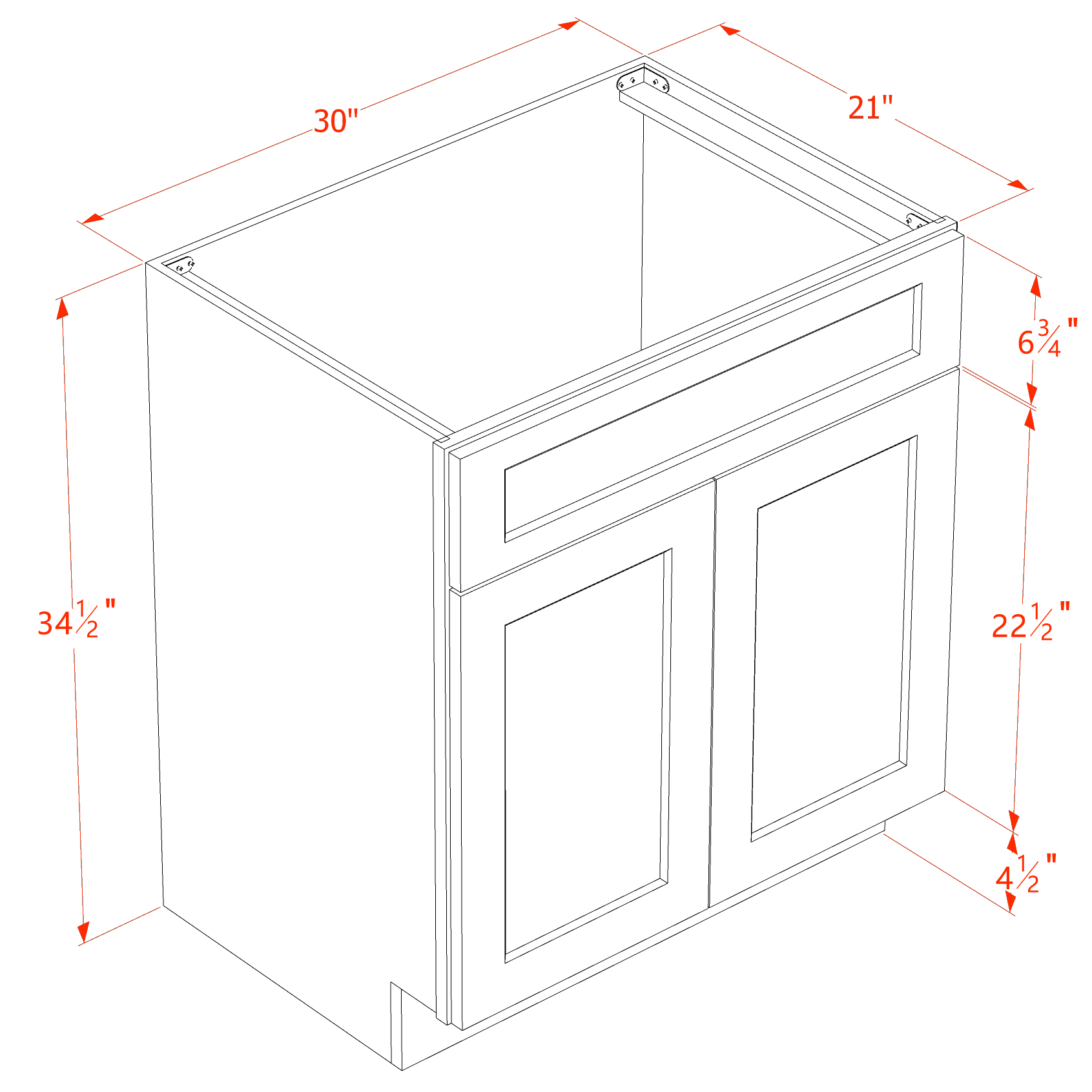 30"

21"

$6\frac{3}{4}$"

$34\frac{1}{2}$"

$22\frac{1}{2}$"

$4\frac{1}{2}$"