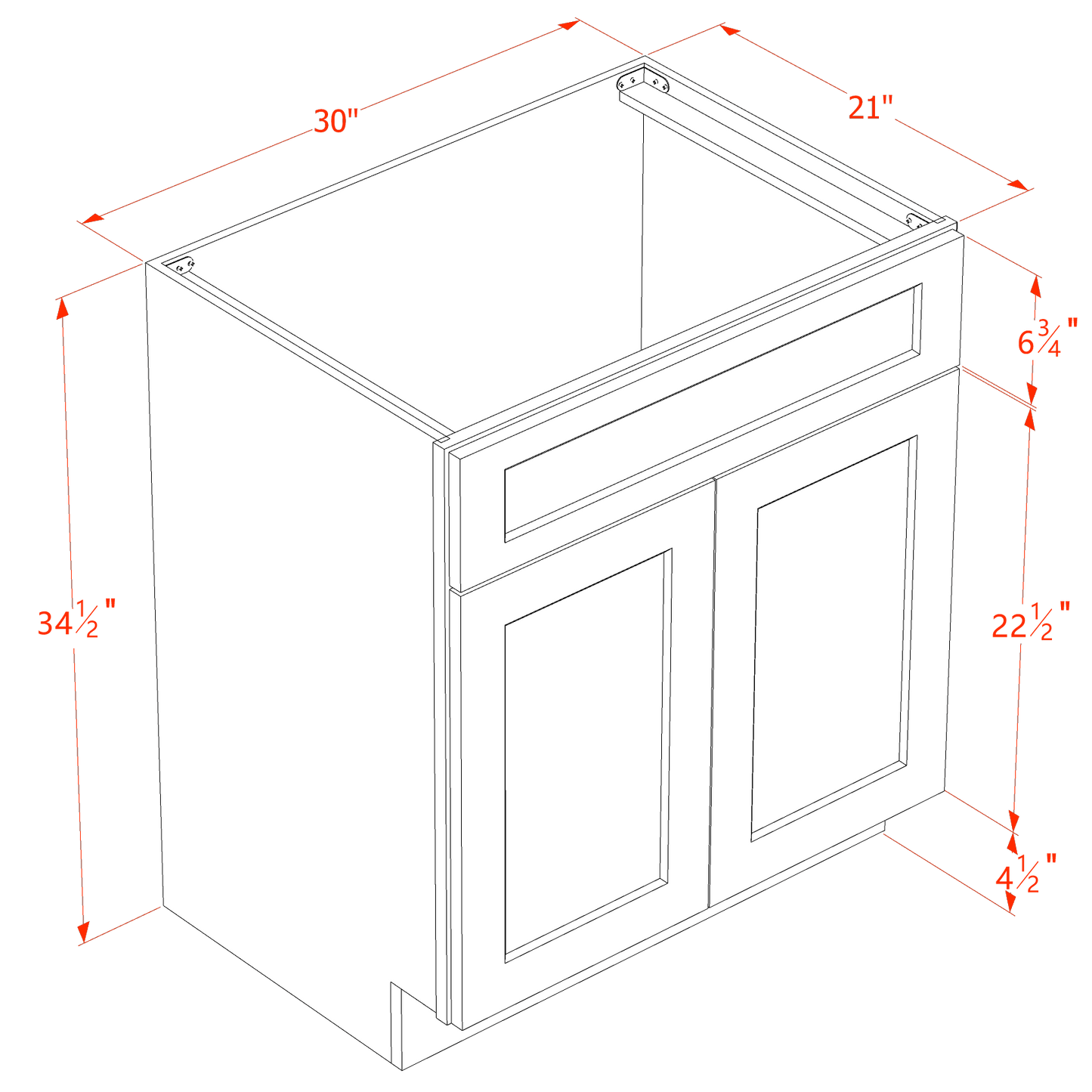 30"

21"

$6\frac{3}{4}$"

$34\frac{1}{2}$"

$22\frac{1}{2}$"

$4\frac{1}{2}$"