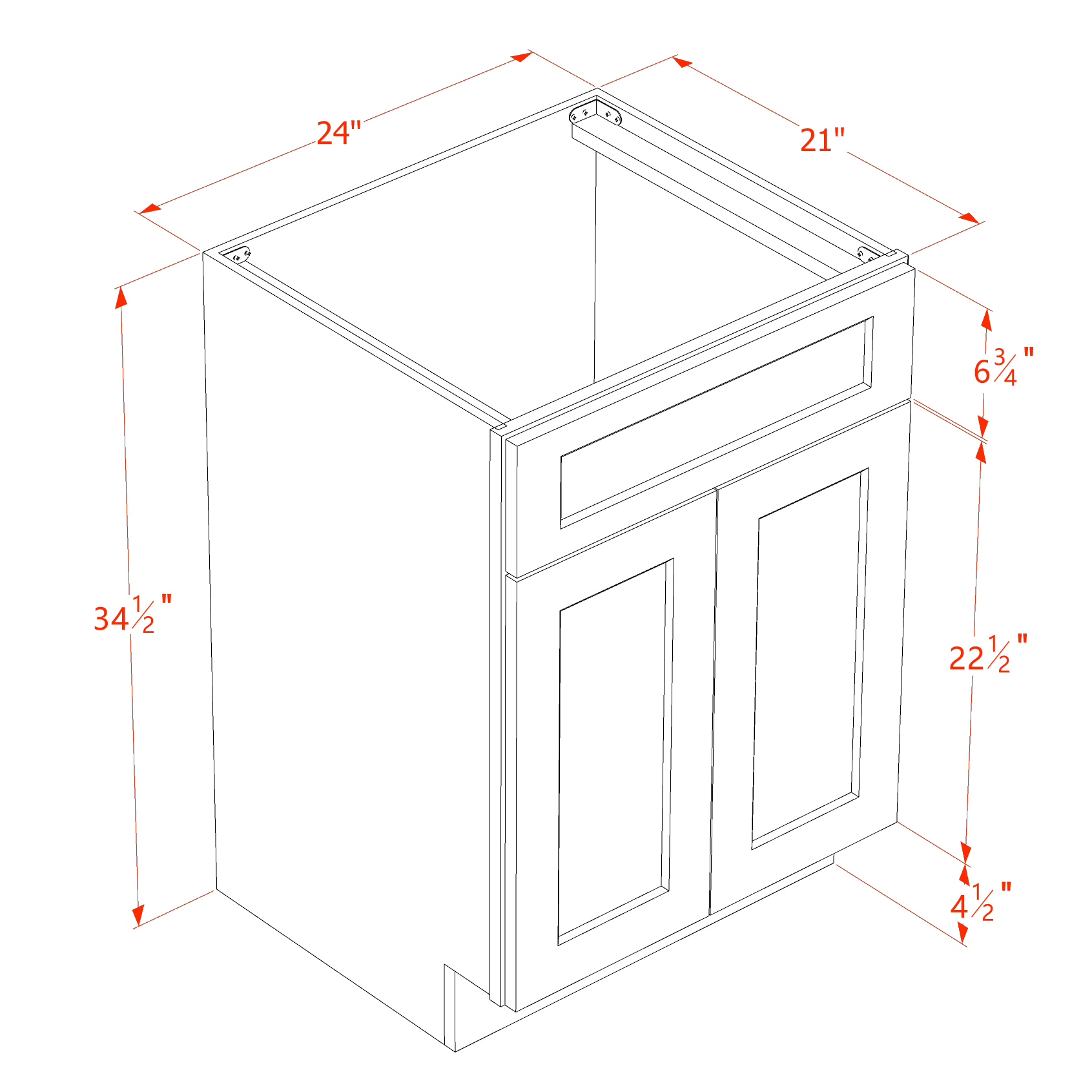 24"

21"

$6\frac{3}{4}$"

$34\frac{1}{2}$"

$22\frac{1}{2}$"

$4\frac{1}{2}$"