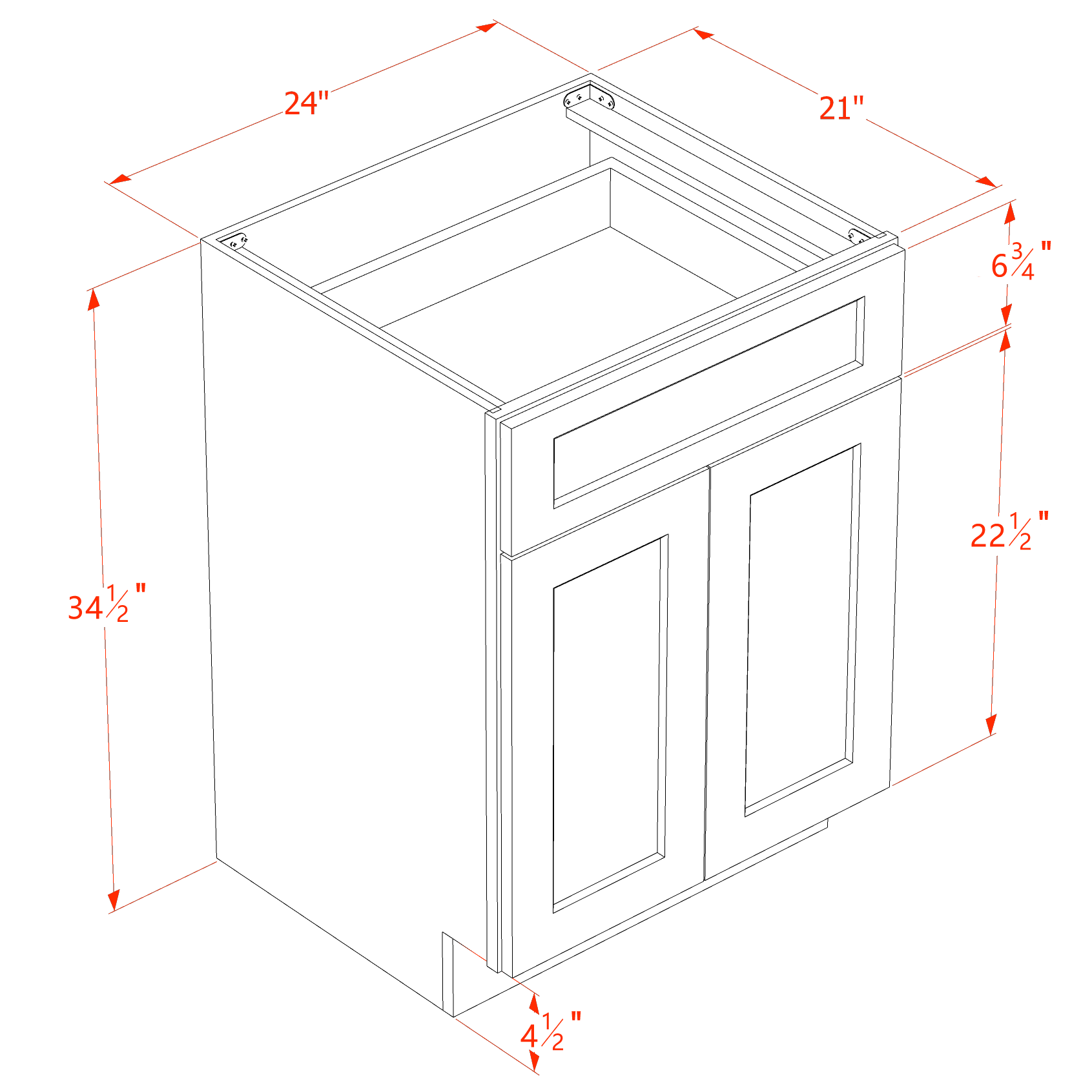 24"

21"

$6\frac{3}{4}$"

$34\frac{1}{2}$"

$22\frac{1}{2}$"

$4\frac{1}{2}$"