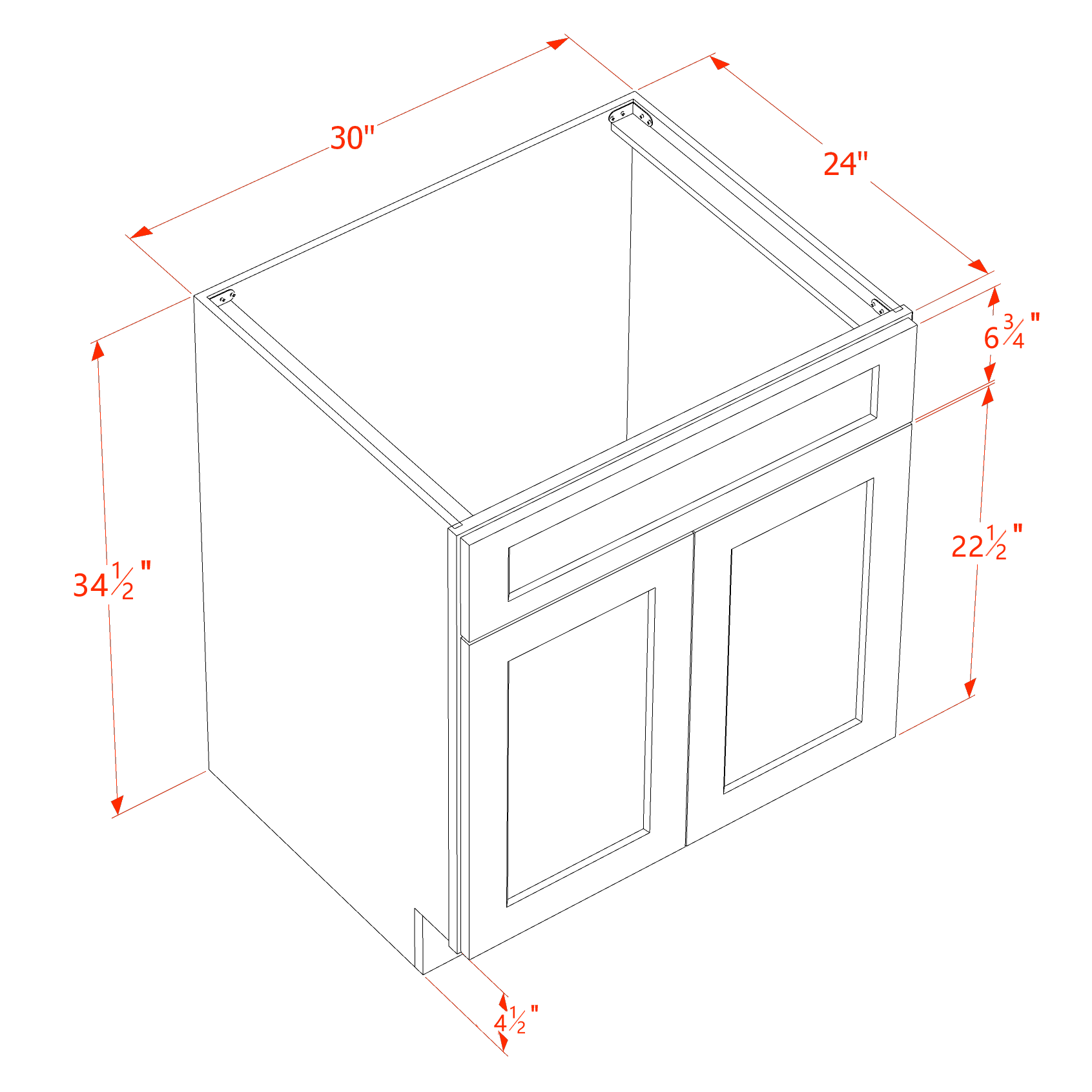 30"

24"

$6\frac{3}{4}$"

$34\frac{1}{2}$"

$22\frac{1}{2}$"

$4\frac{1}{2}$"