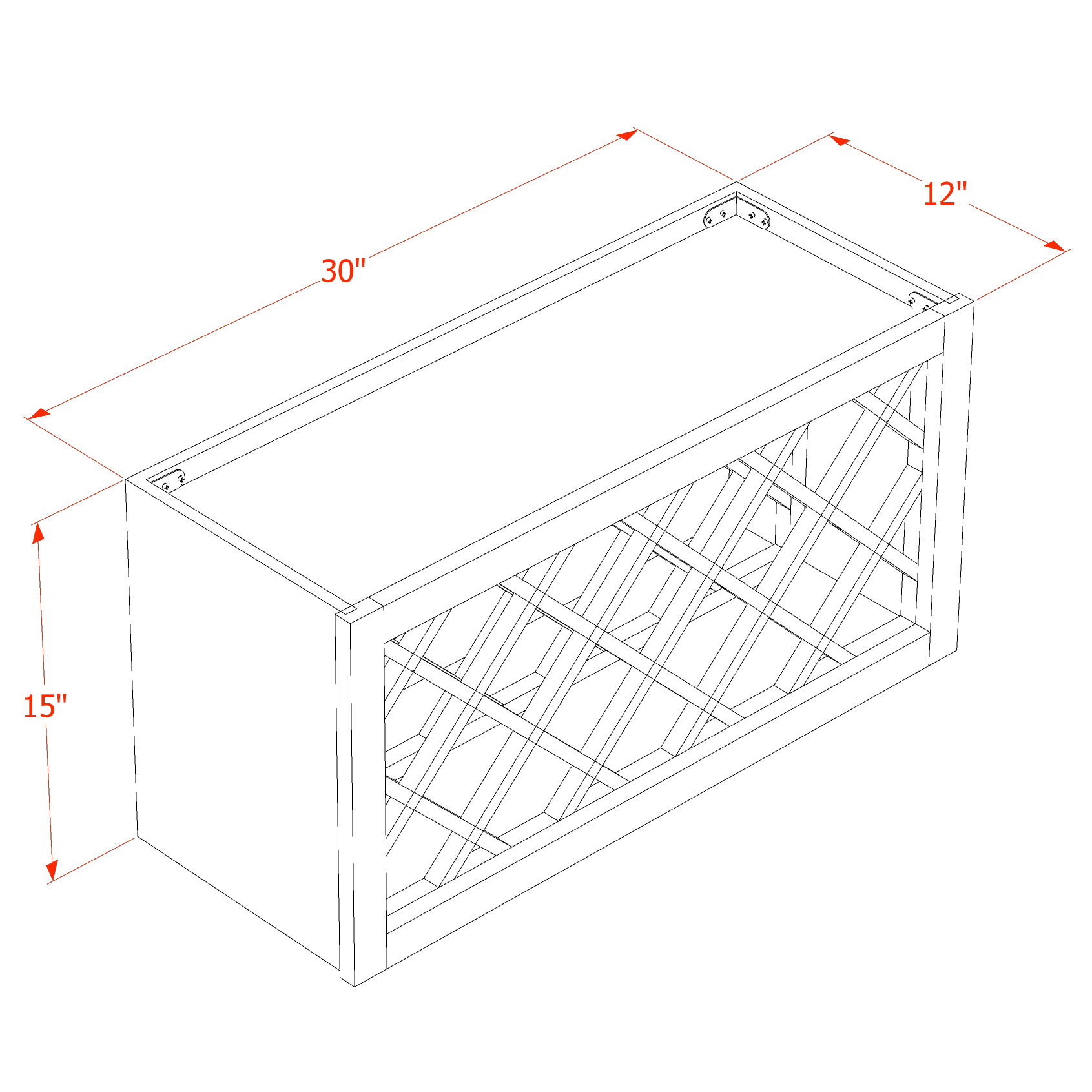 30"

12"

15"