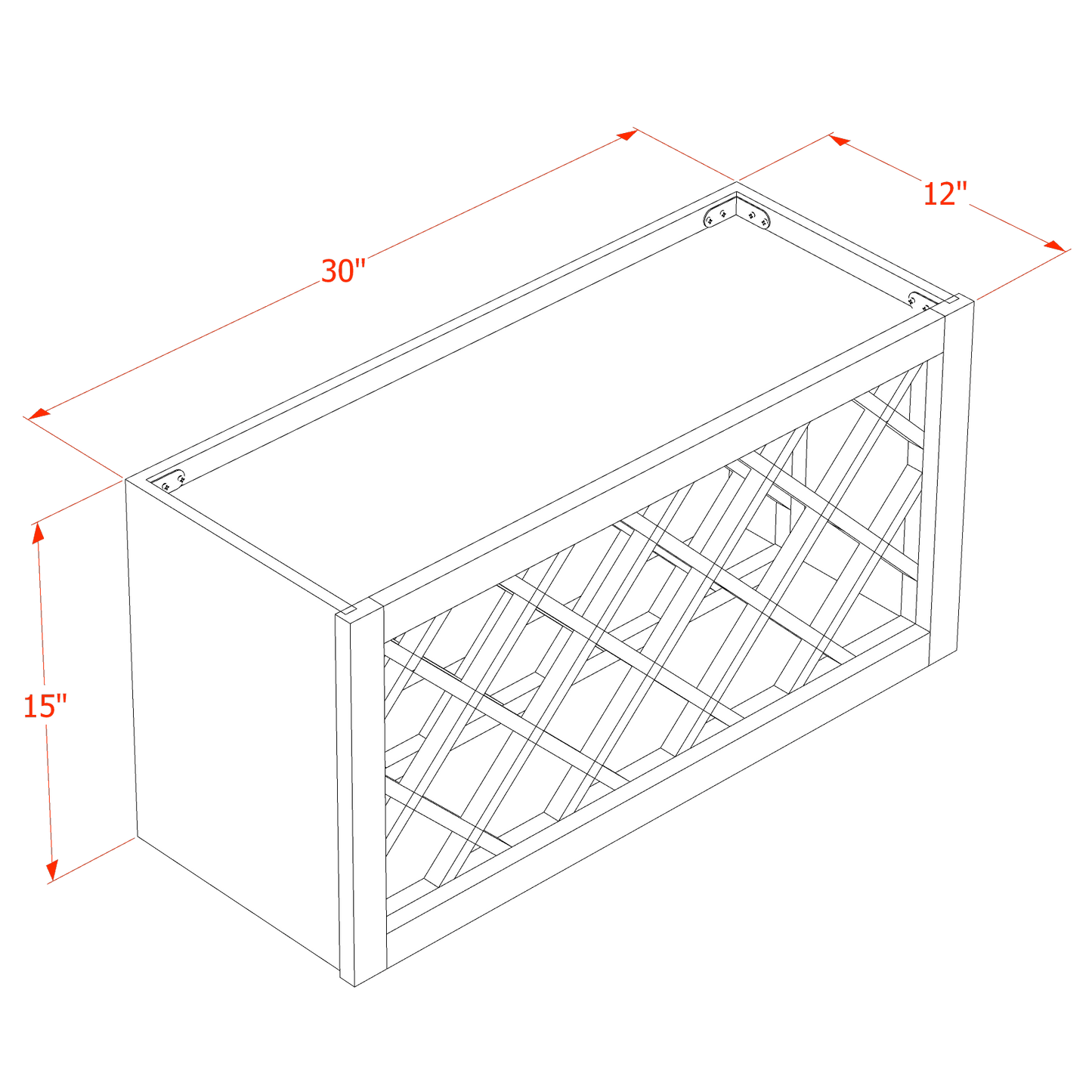 30"

12"

15"