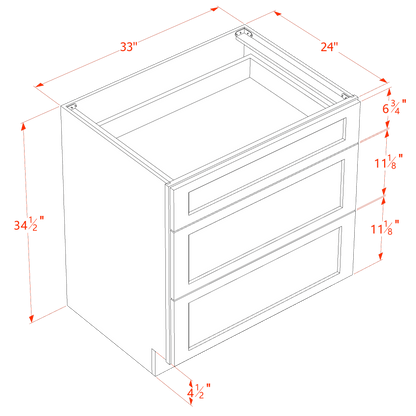 33"

24"

$6\frac{3}{4}$"

$11\frac{1}{8}$"

$11\frac{1}{8}$"

$34\frac{1}{2}$"

$4\frac{1}{2}$"