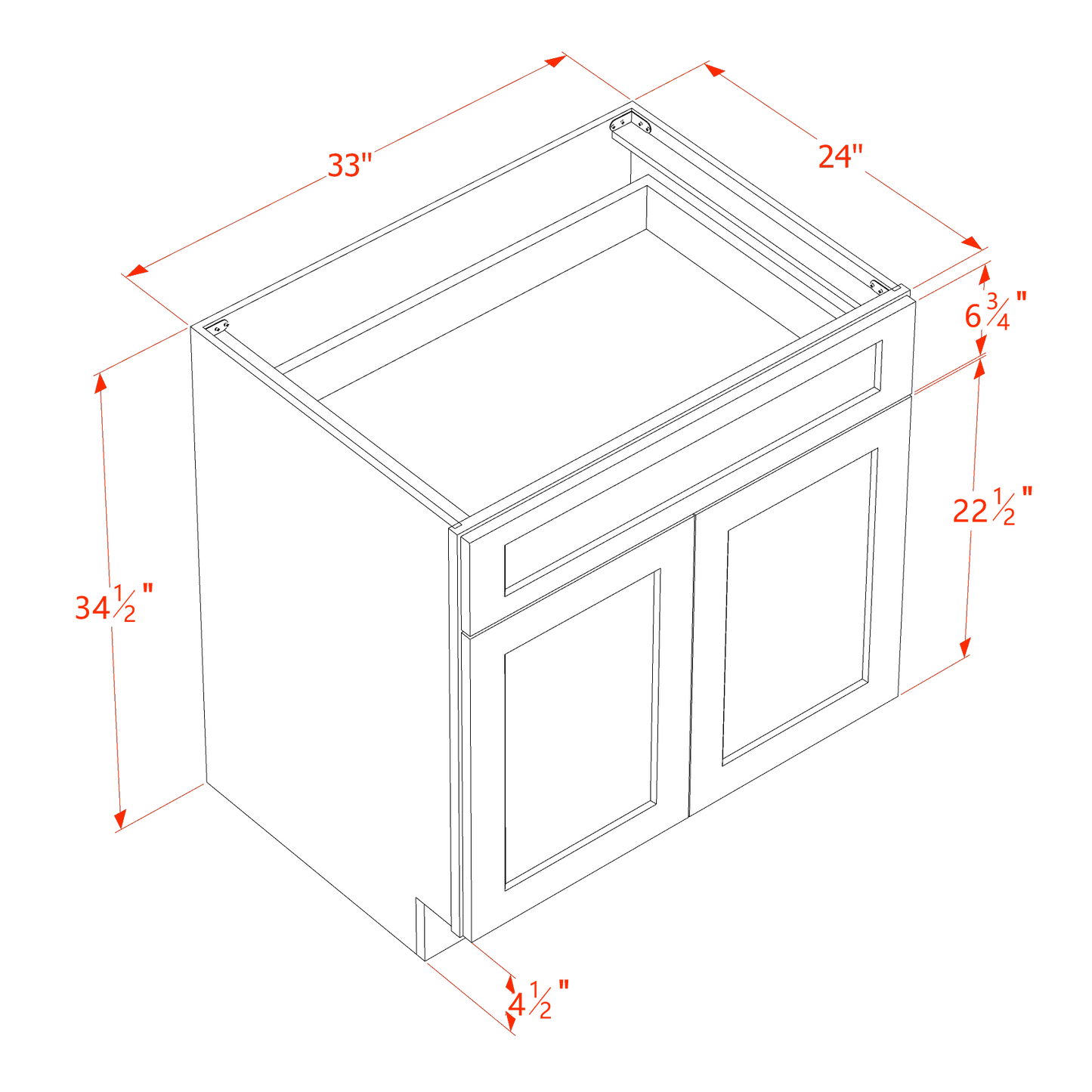 33"

24"

$6\frac{3}{4}$"

$22\frac{1}{2}$"

$34\frac{1}{2}$"

$4\frac{1}{2}$"