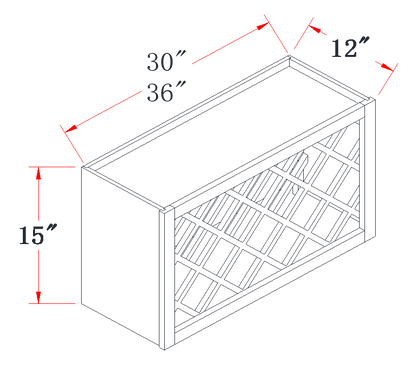 30″
36″
12″
15″