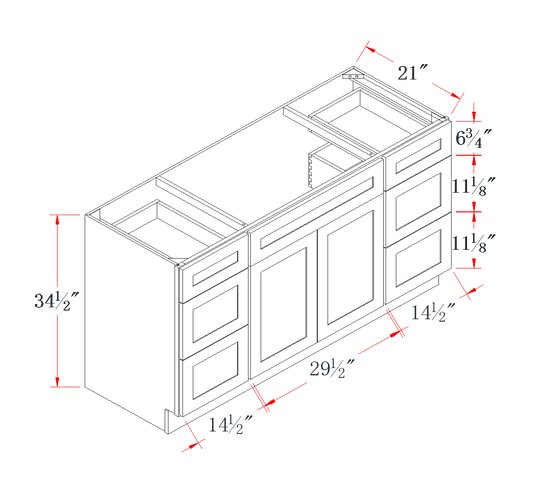 21″

6¾″

11⅛″

11⅛″

34½″

14½″

29½″

14½″