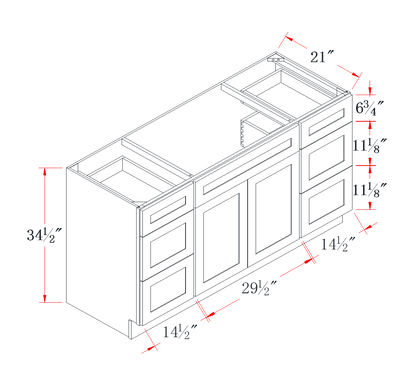 21″

6¾″

11⅛″

11⅛″

34½″

14½″

29½″

14½″