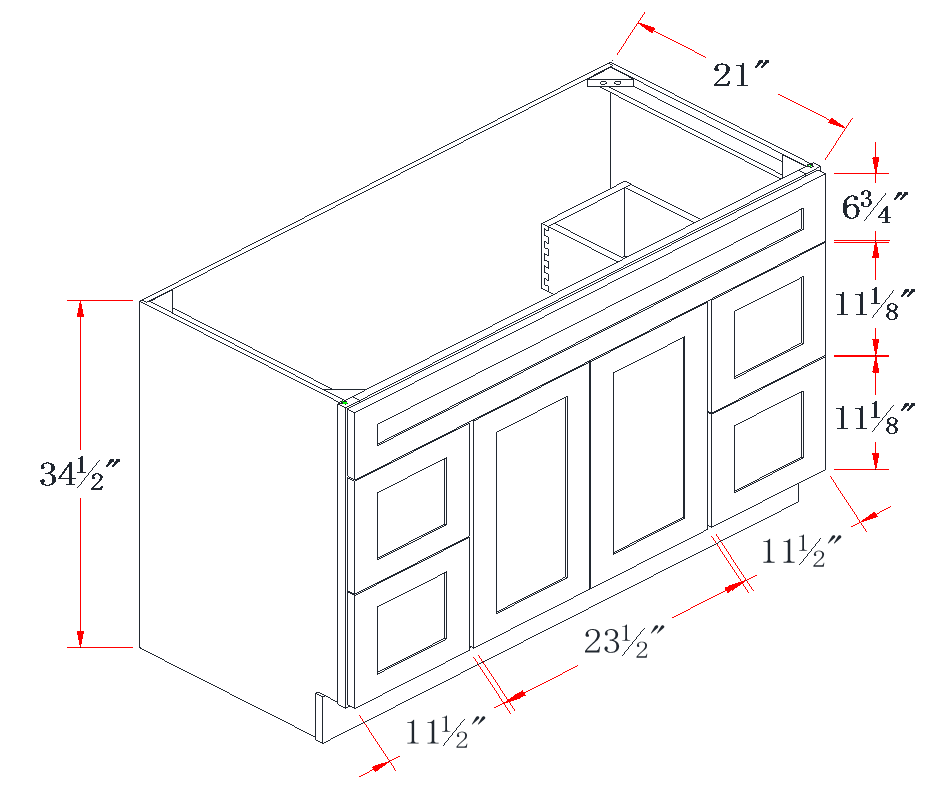 21″

6¾″

11⅛″

11⅛″

34½″

11½″

23½″

11½″