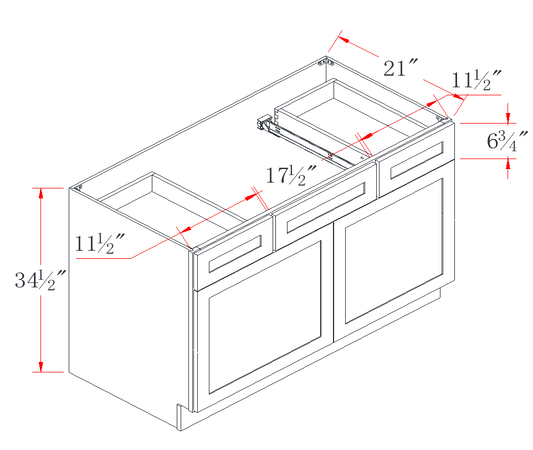 21″

11½″

6¾″

17½″

11½″

34½″