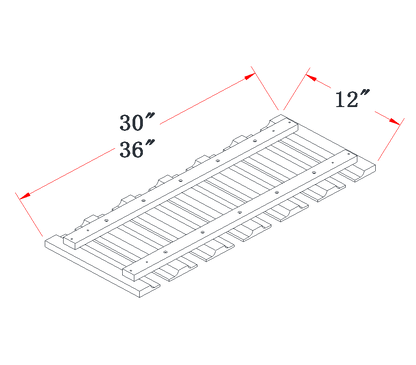 30″
36″
12″