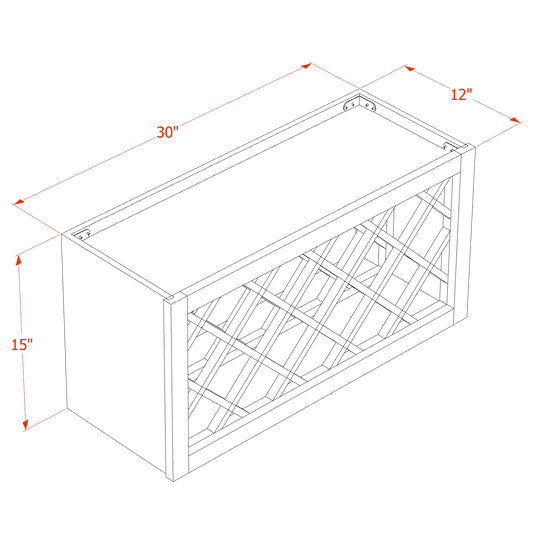 30"
12"
15"