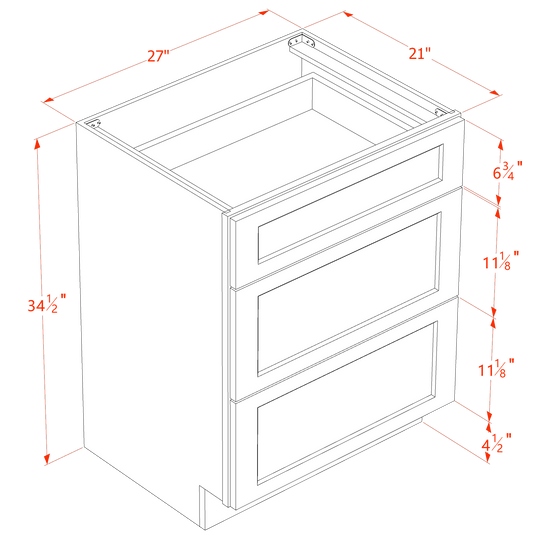 27"

21"

$6\frac{3}{4}$"

$11\frac{1}{8}$"

$34\frac{1}{2}$"

$11\frac{1}{8}$"

$4\frac{1}{2}$"